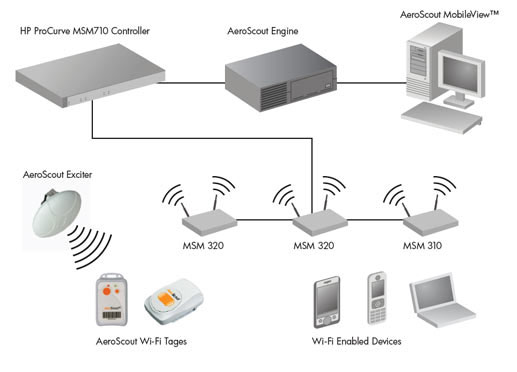 HP ProCurve MSM710 Controller

AeroScout Engine

AeroScout MobileView™

AeroScout Exciter

MSM 320

MSM 320

MSM 310

AeroScout Wi-Fi Tages

Wi-Fi Enabled Devices